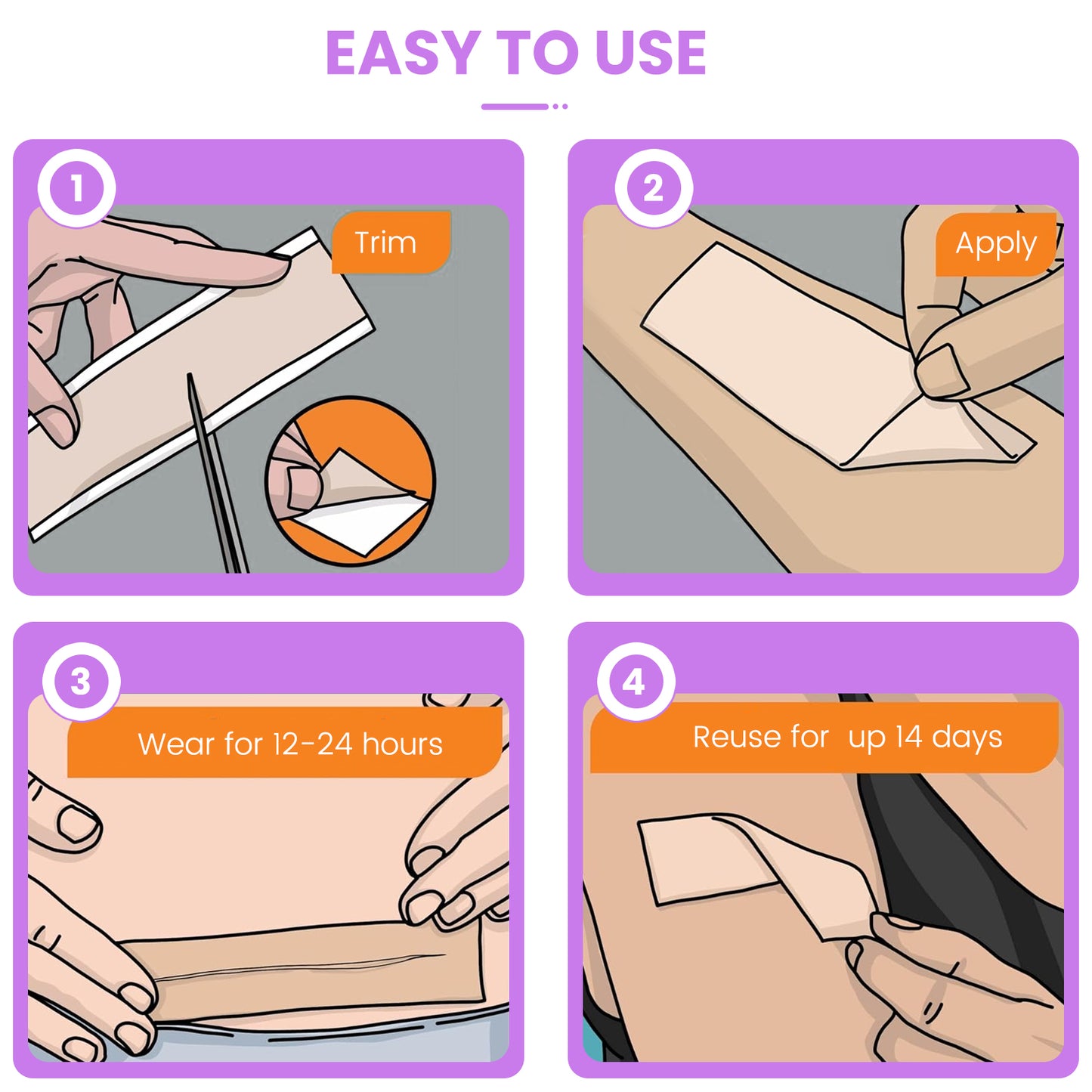 EASY TO USE

1

Trim

2

Apply

3

Wear for 12-24 hours

4

Reuse for up 14 days