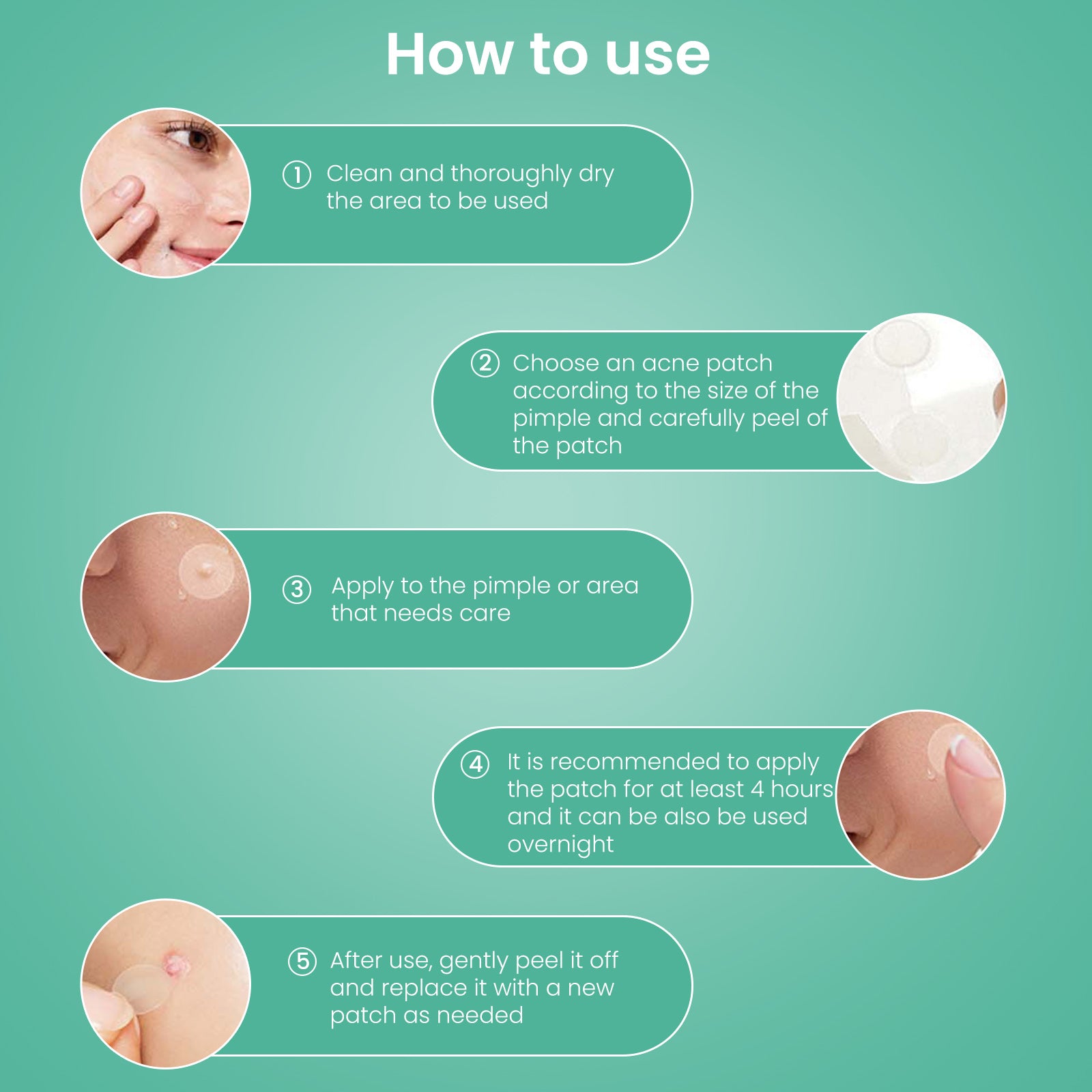 How to use

① Clean and thoroughly dry the area to be used

② Choose an acne patch according to the size of the pimple and carefully peel of the patch

③ Apply to the pimple or area that needs care

④ It is recommended to apply the patch for at least 4 hours and it can be also be used overnight

⑤ After use, gently peel it off and replace it with a new patch as needed